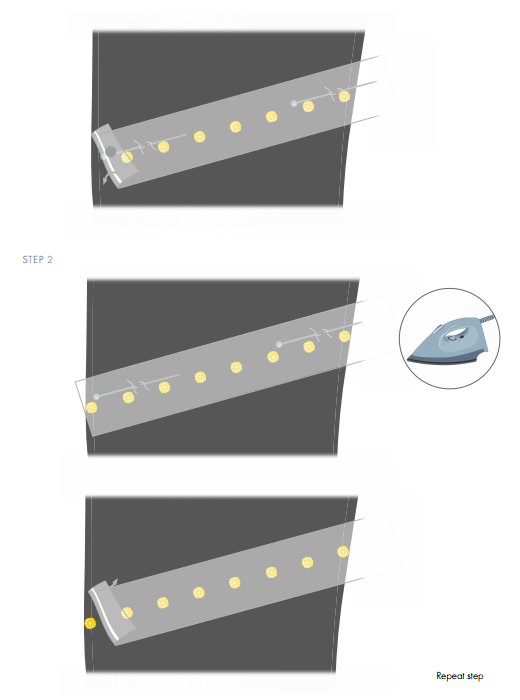 STEP 2

Repeat step