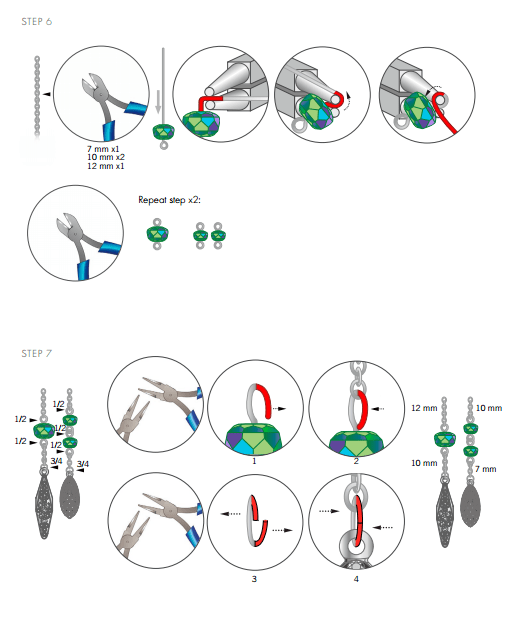 STEP 6

7 mm x1
10 mm x2
12 mm x1

Repeat step x2:

STEP 7

1/2
1/2
1/2
1/2
1/2
3/4
3/4

1

2

3

4

12 mm
10 mm
10 mm
7 mm