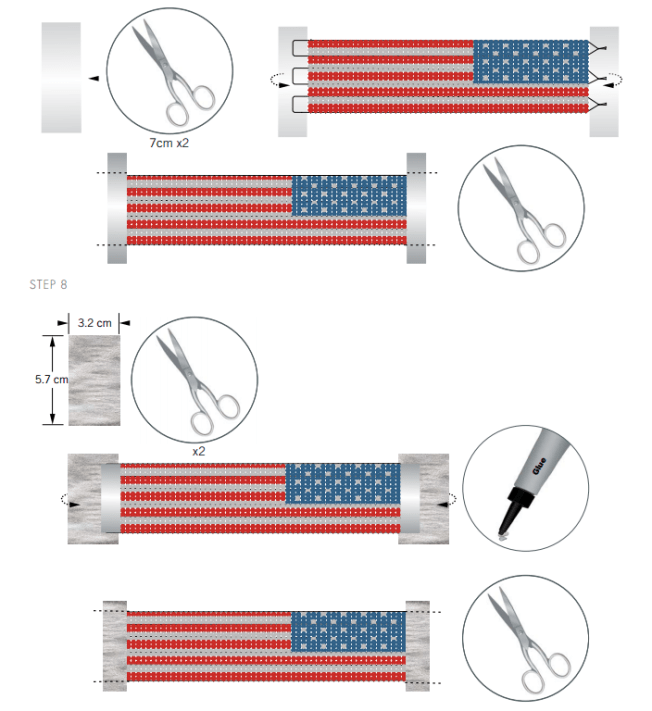 7cm x2

STEP 8

3.2 cm

5.7 cm

x2

Glue